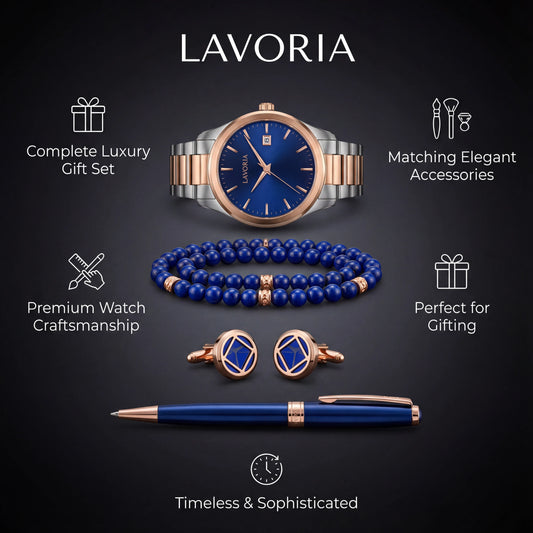 LAVORIA

Complete Luxury Gift Set

LAVORIA

Matching Elegant Accessories

Premium Watch Craftsmanship

Perfect for Gifting

Timeless & Sophisticated