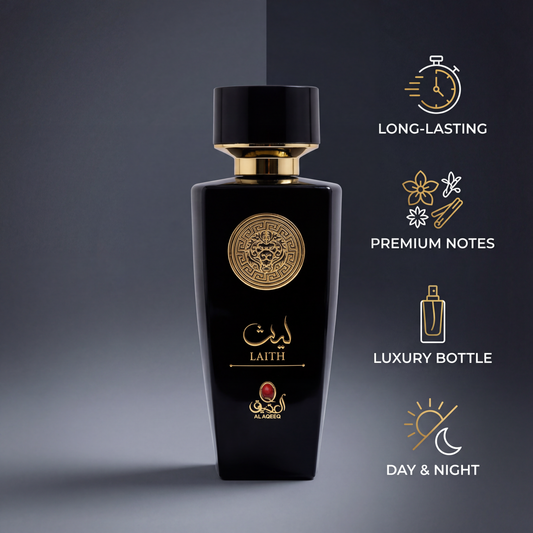 ليث
LAITH

العقيق
AL AQEEQ

LONG-LASTING

PREMIUM NOTES

LUXURY BOTTLE

DAY & NIGHT